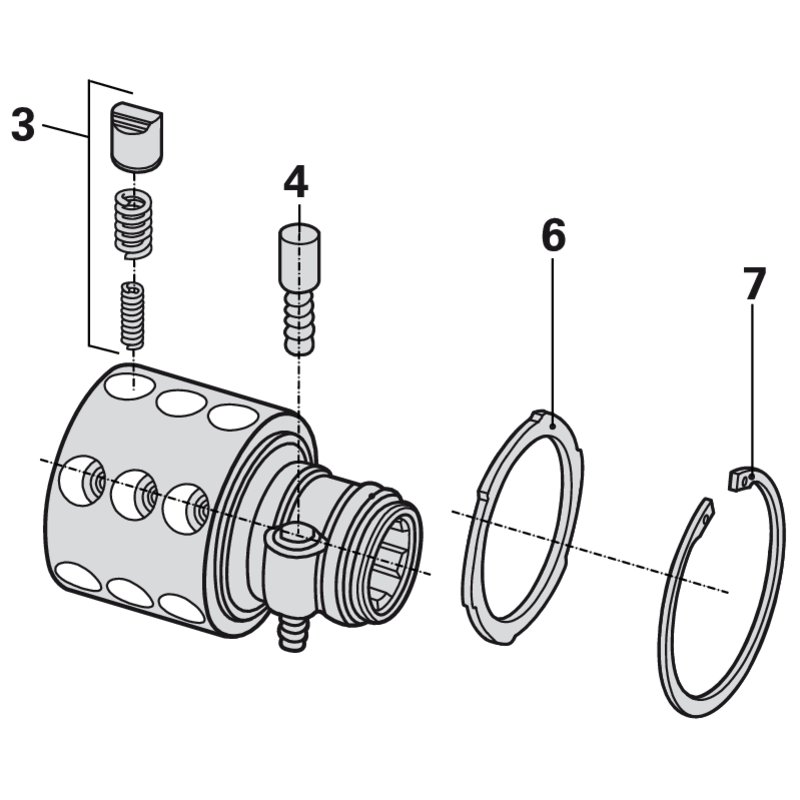 3
4
6
7